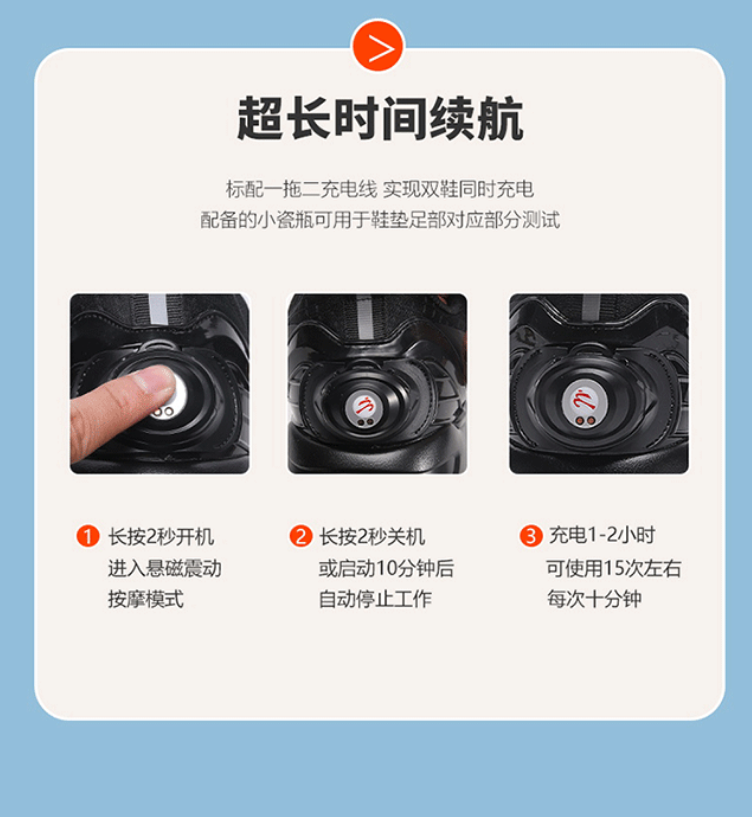 超长时间续航

标配一拖二充电线 实现双鞋同时充电
配备的小瓷瓶可用于鞋垫足部对应部分测试

1 长按2秒开机
进入悬磁震动
按摩模式

2 长按2秒关机
或启动10分钟后
自动停止工作

3 充电1-2小时
可使用15次左右
每次十分钟